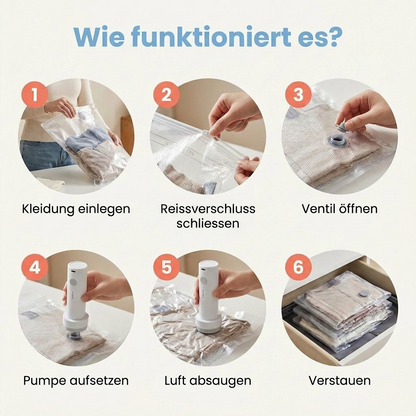 Wie funktioniert es?

1
Kleidung einlegen

2
Reissverschluss schliessen

3
Ventil öffnen

4
Pumpe aufsetzen

5
Luft absaugen

6
Verstauen